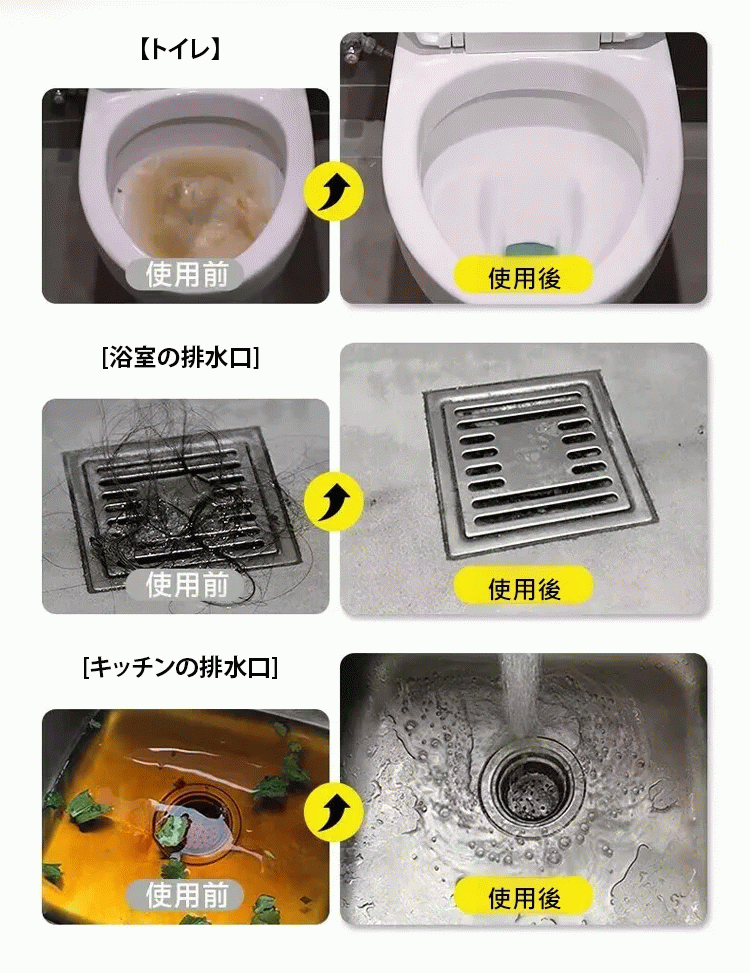 【トイレ】

使用前

使用後

[浴室の排水口]

使用前

使用後

[キッチンの排水口]

使用前

使用後