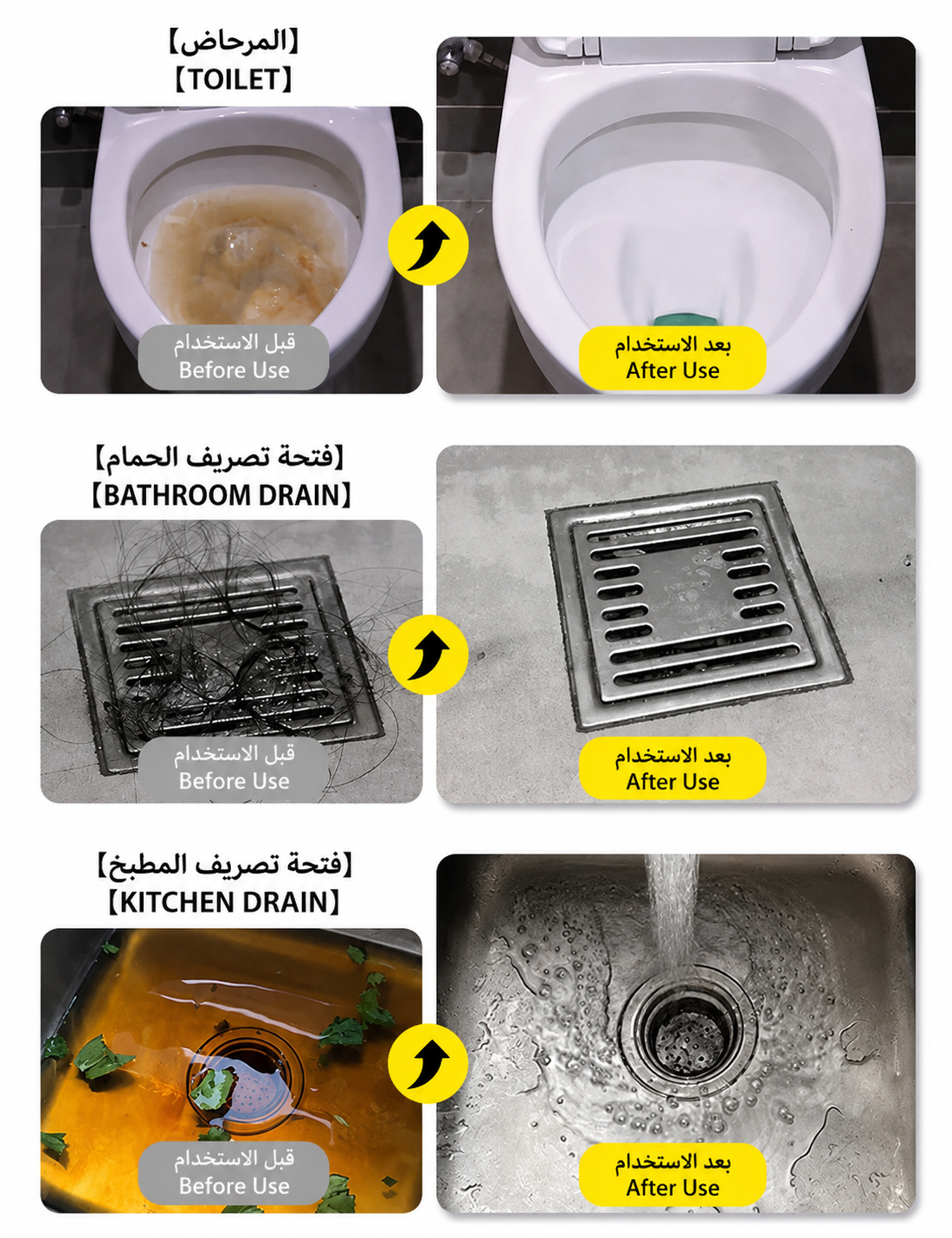 【المرحاض】
【TOILET】

قبل الاستخدام
Before Use

بعد الاستخدام
After Use

【فتحة تصريف الحمام】
【BATHROOM DRAIN】

قبل الاستخدام
Before Use

بعد الاستخدام
After Use

【فتحة تصريف المطبخ】
【KITCHEN DRAIN】

قبل الاستخدام
Before Use

بعد الاستخدام
After Use